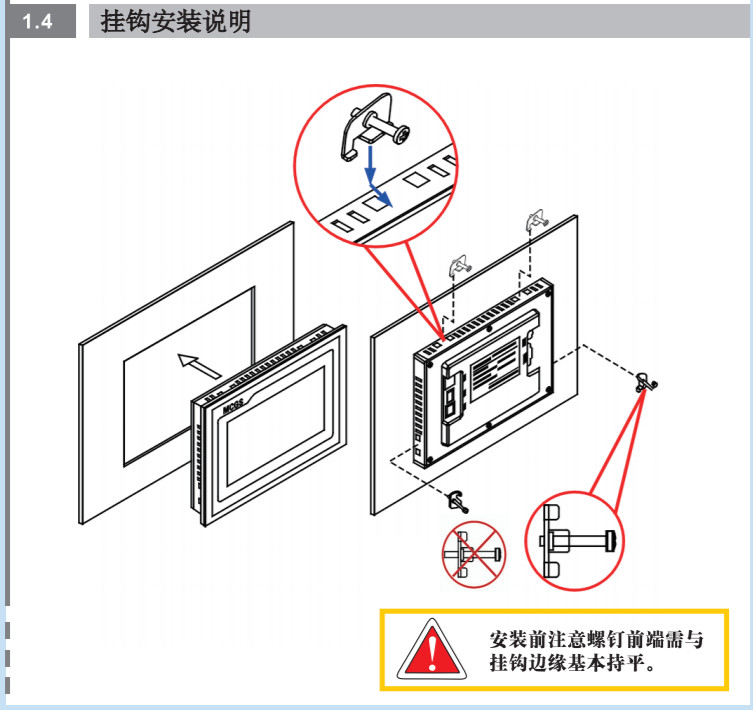 1.4 挂钩安装说明

MCGS

安装前注意螺钉前端需与挂钩边缘基本持平。