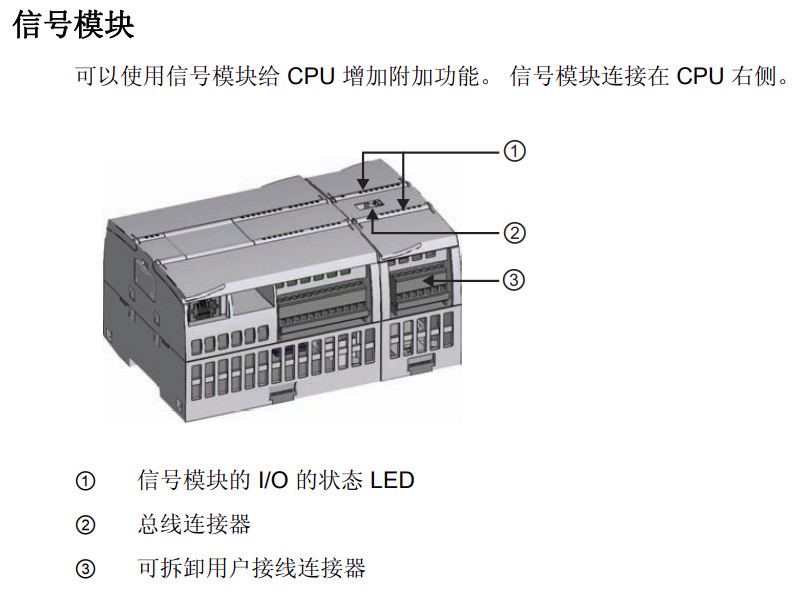 信号模块

可以使用信号模块给 CPU 增加附加功能。 信号模块连接在 CPU 右侧。

①

②

③

① 信号模块的 I/O 的状态 LED

② 总线连接器

③ 可拆卸用户接线连接器